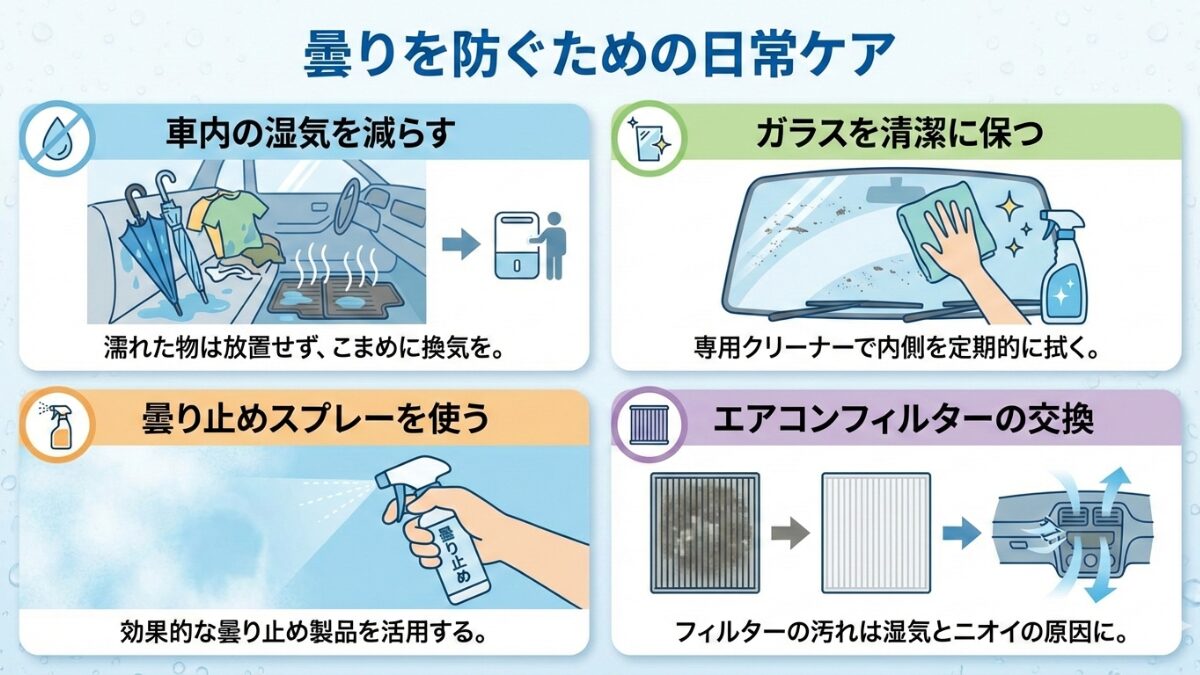 曇りを防ぐための日常ケア

車内の湿気を減らす

濡れた物は放置せず、こまめに換気を。

ガラスを清潔に保つ

専用クリーナーで内側を定期的に拭く。

曇り止めスプレーを使う

曇り止め

効果的な曇り止め製品を活用する。

エアコンフィルターの交換

フィルターの汚れは湿気とニオイの原因に。