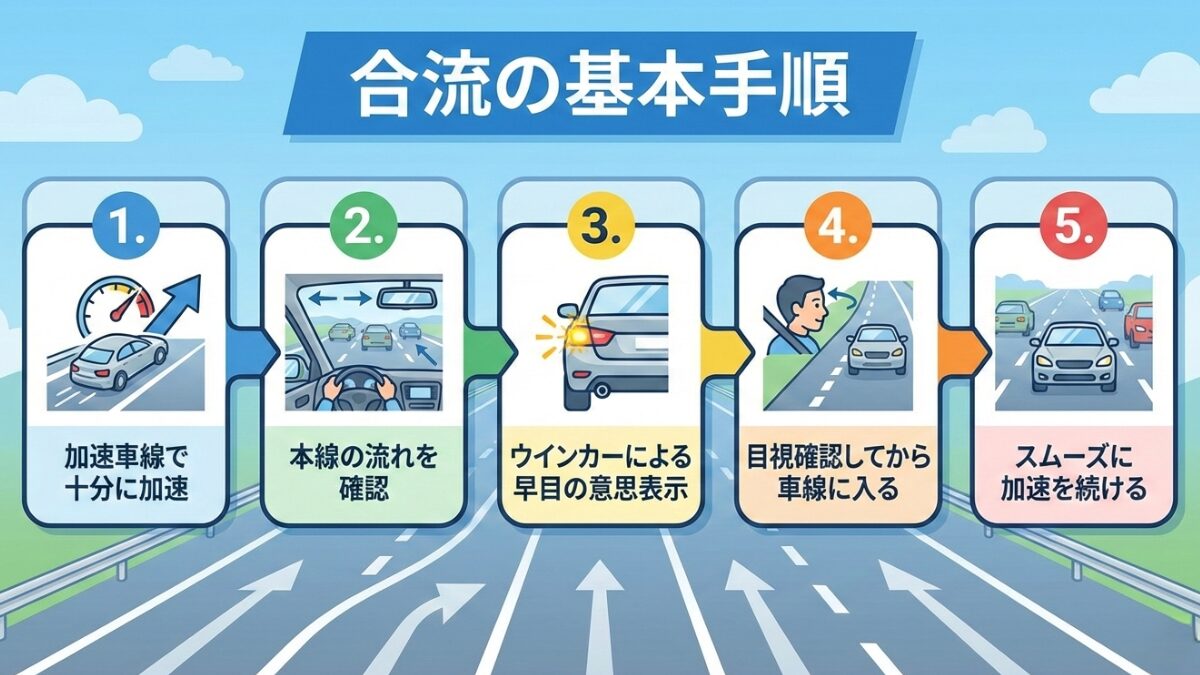 合流の基本手順

1.
加速車線で十分に加速

2.
本線の流れを確認

3.
ウインカーによる早目の意思表示

4.
目視確認してから車線に入る

5.
スムーズに加速を続ける